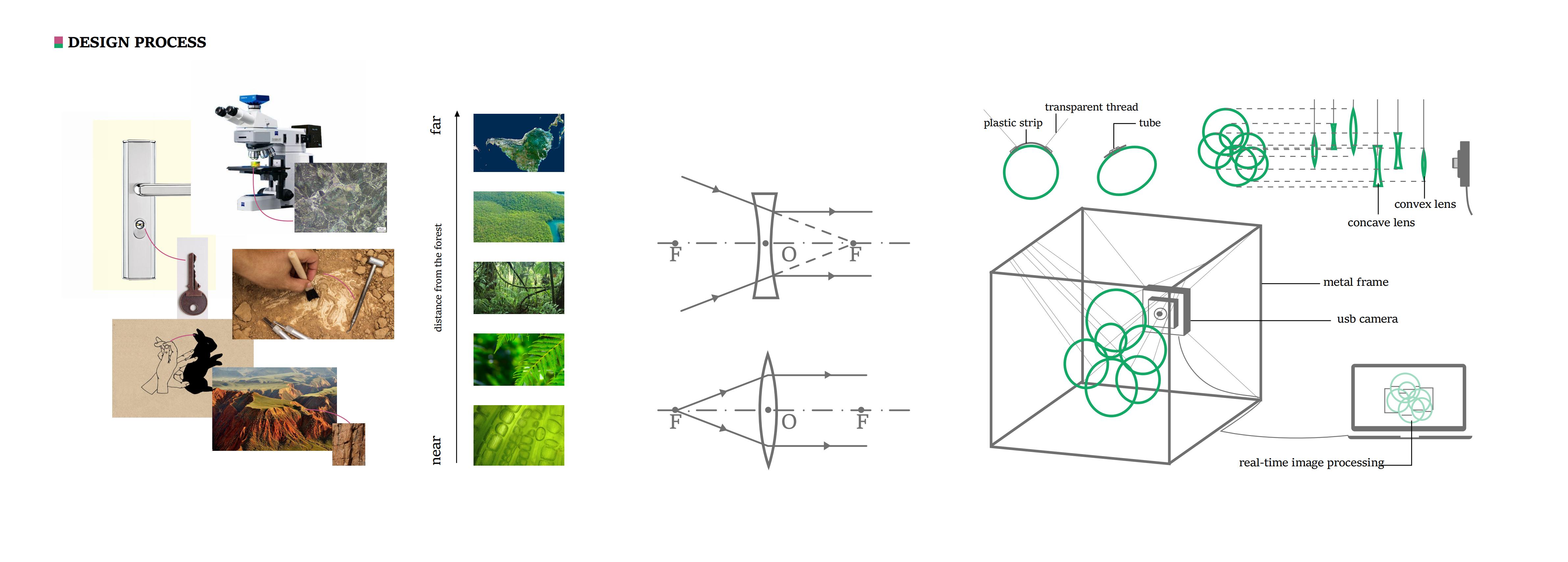 DESIGN PROCESS

far

distance from the forest

near

F O F

F O F

transparent thread
plastic strip
tube

convex lens
concave lens

metal frame

usb camera

real-time image processing